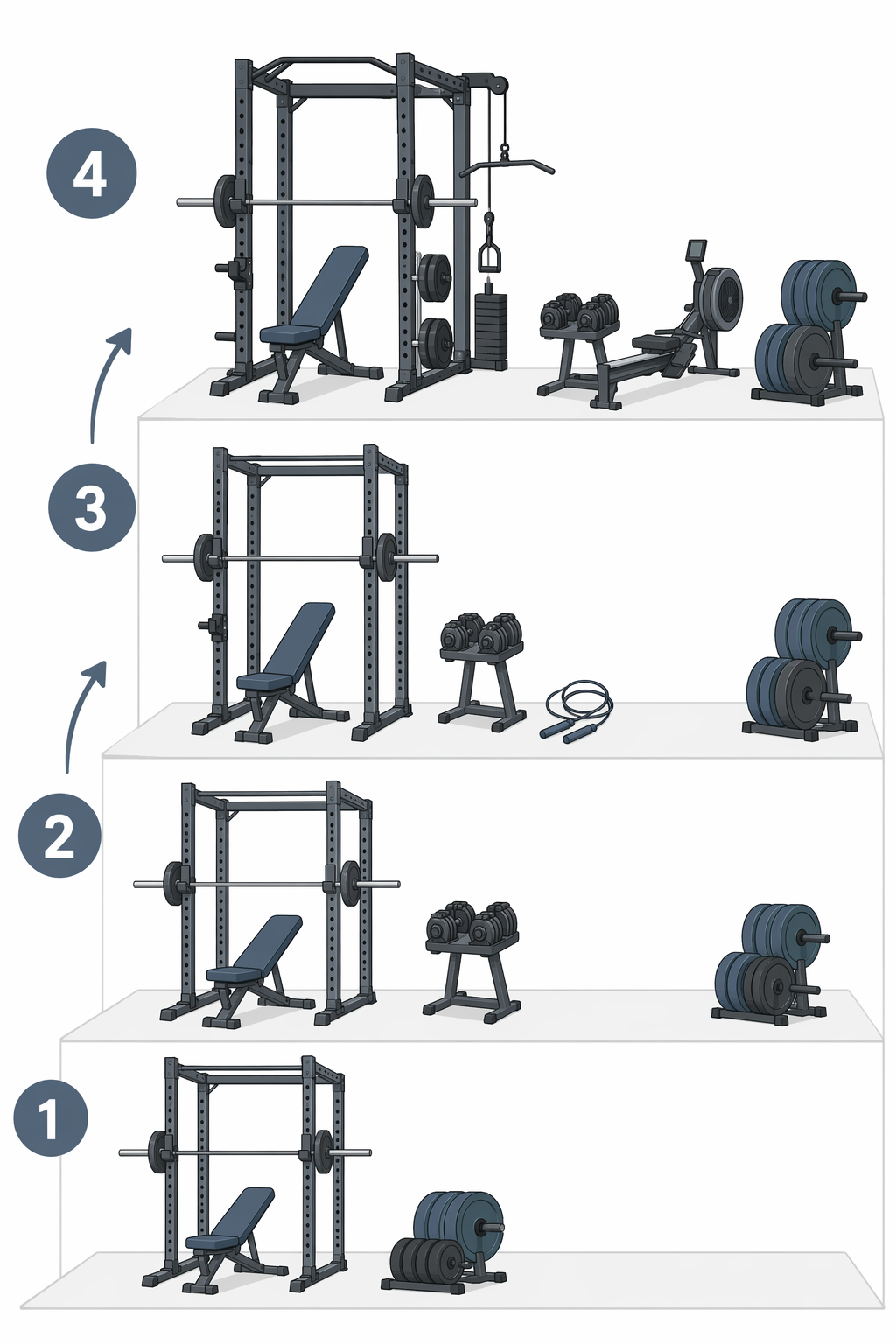 4

3

2

1